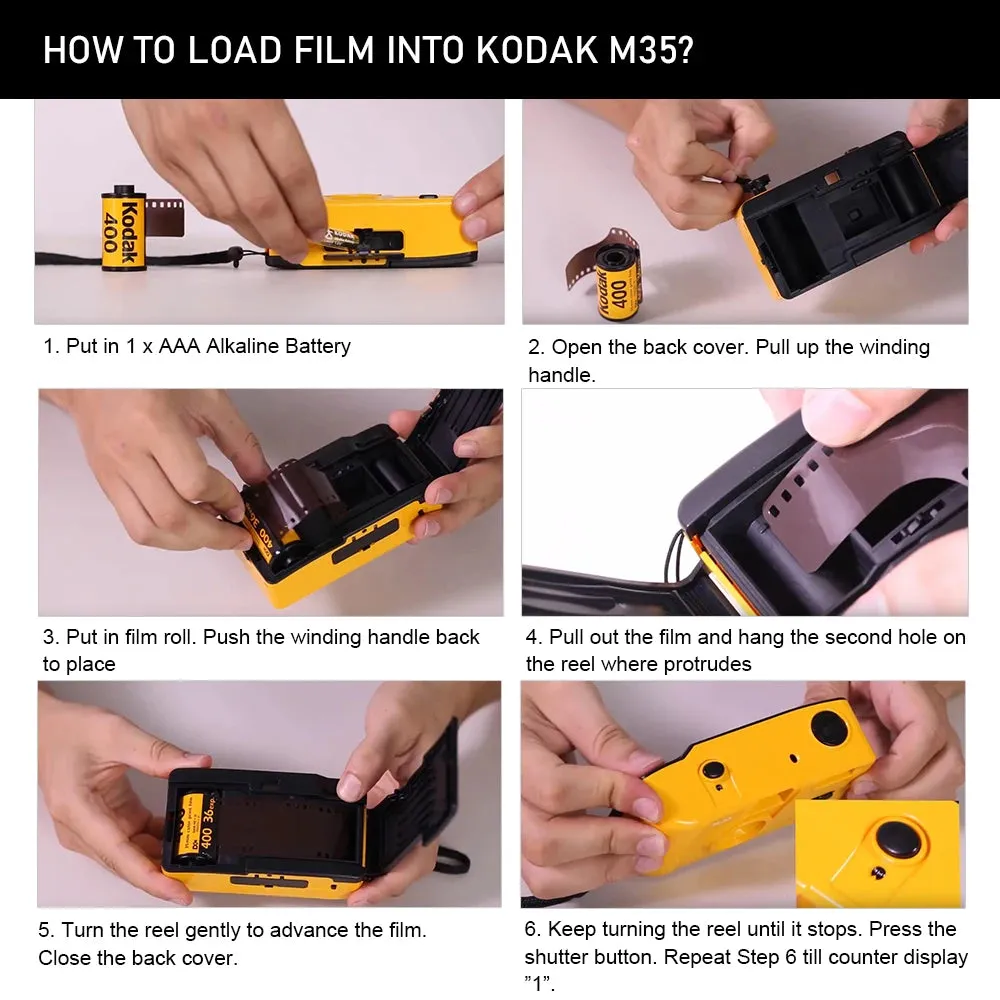 HOW TO LOAD FILM INTO KODAK M35?

Kodak 400

Kodak 400

1. Put in 1 x AAA Alkaline Battery

2. Open the back cover. Pull up the winding handle.

3. Put in film roll. Push the winding handle back to place

4. Pull out the film and hang the second hole on the reel where protrudes

400 36exp.

5. Turn the reel gently to advance the film. Close the back cover.

6. Keep turning the reel until it stops. Press the shutter button. Repeat Step 6 till counter display "1".