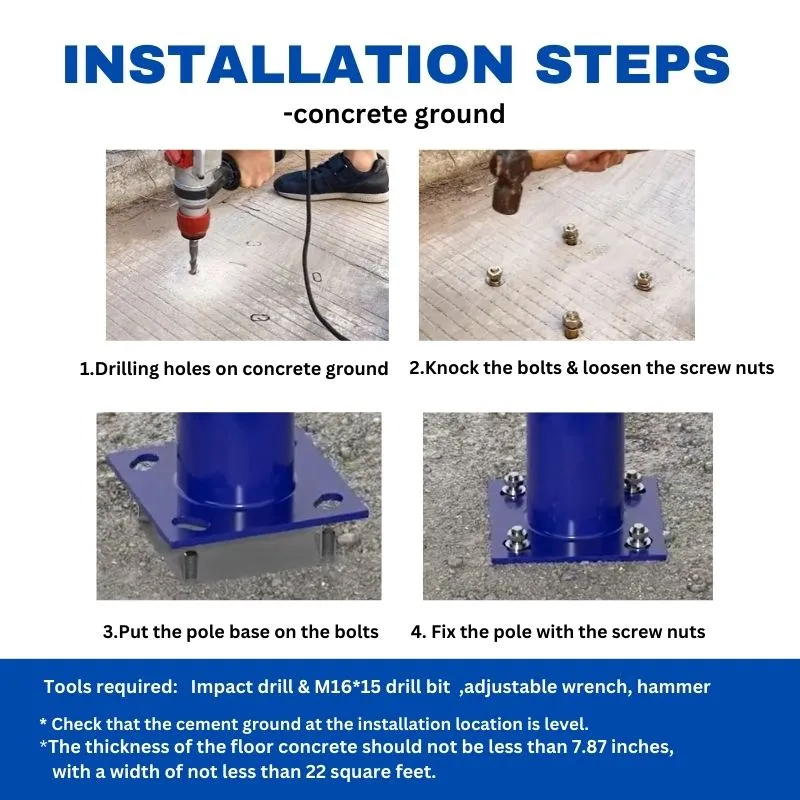 INSTALLATION STEPS
-concrete ground

1.Drilling holes on concrete ground

2.Knock the bolts & loosen the screw nuts

3.Put the pole base on the bolts

4. Fix the pole with the screw nuts

Tools required: Impact drill & M16*15 drill bit ,adjustable wrench, hammer

* Check that the cement ground at the installation location is level.
*The thickness of the floor concrete should not be less than 7.87 inches, with a width of not less than 22 square feet.