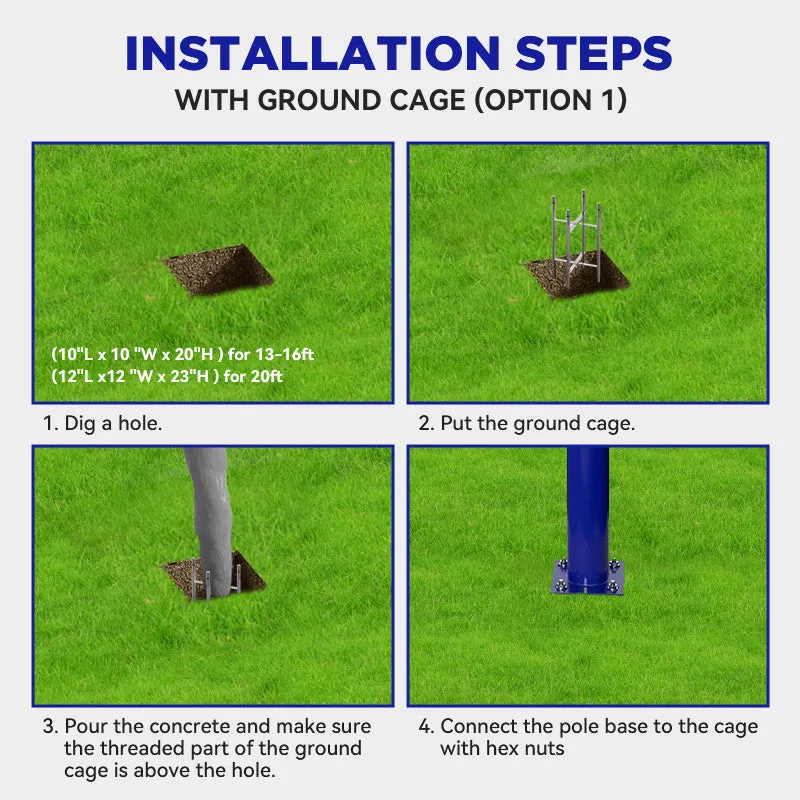 INSTALLATION STEPS
WITH GROUND CAGE (OPTION 1)

(10"L x 10 "W x 20"H ) for 13-16ft
(12"L x12 "W x 23"H ) for 20ft

1. Dig a hole.

2. Put the ground cage.

3. Pour the concrete and make sure the threaded part of the ground cage is above the hole.

4. Connect the pole base to the cage with hex nuts